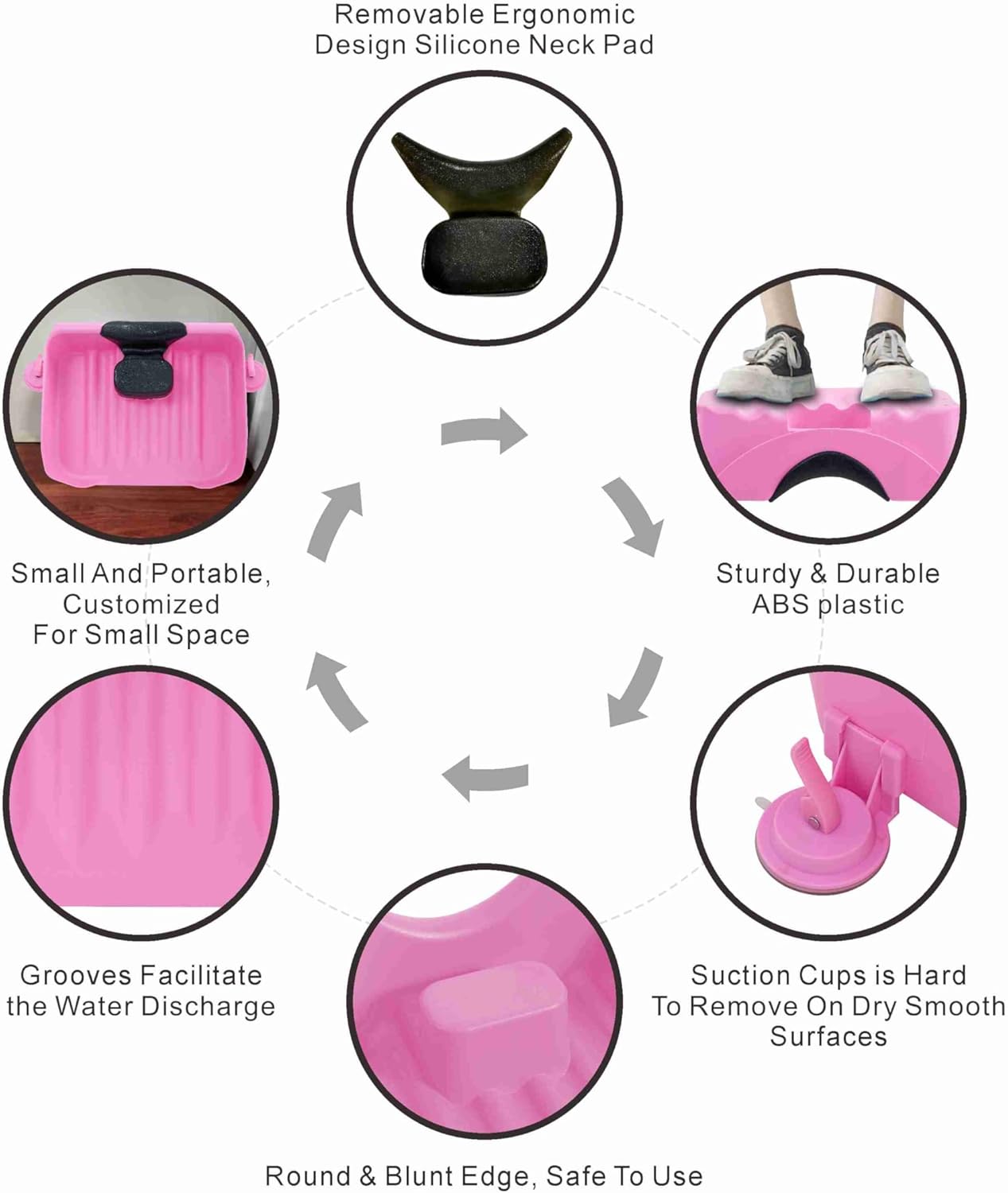 Removable Ergonomic Design Silicone Neck Pad

Small And Portable, Customized For Small Space

Sturdy & Durable ABS plastic

Grooves Facilitate the Water Discharge

Suction Cups is Hard To Remove On Dry Smooth Surfaces

Round & Blunt Edge, Safe To Use